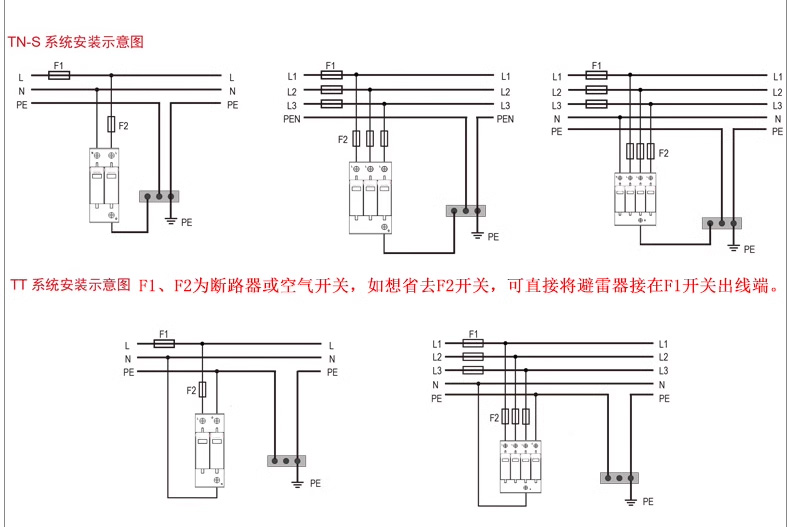 TN-S 系统安装示意图

F1
L L
N N
PE PE
F2
PE

F1
L1 L1
L2 L2
L3 L3
PEN PEN
F2
PE

F1
L1 L1
L2 L2
L3 L3
N N
PE PE
F2
PE

TT 系统安装示意图 F1、F2为断路器或空气开关，如想省去F2开关，可直接将避雷器接在F1开关出线端。

F1
L L
N N
PE PE
F2
PE

F1
L1 L1
L2 L2
L3 L3
N N
PE PE
F2
PE