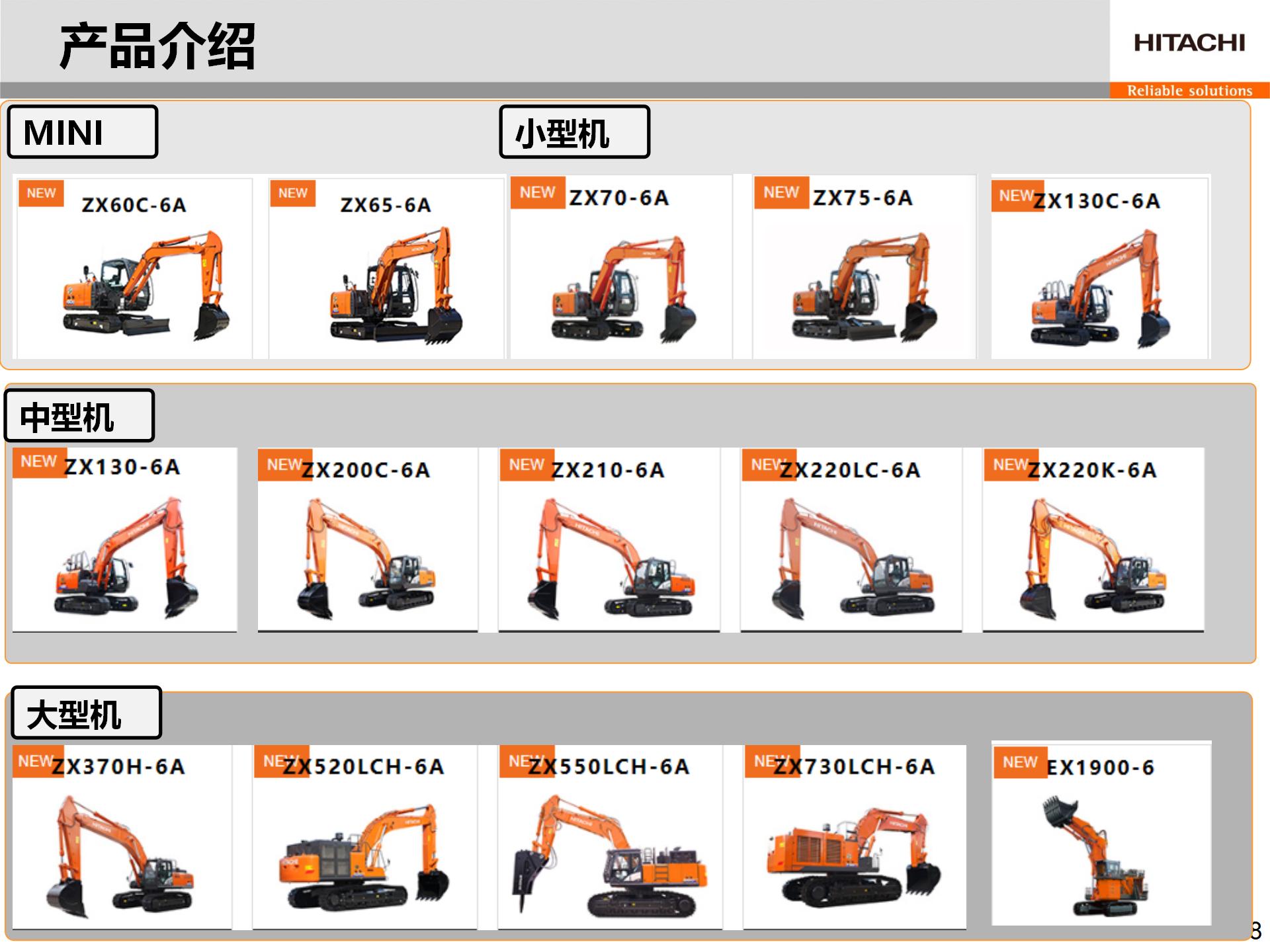 产品介绍

HITACHI
Reliable solutions

MINI

小型机

NEW ZX60C-6A

NEW ZX65-6A

NEW ZX70-6A

NEW ZX75-6A

NEW ZX130C-6A

中型机

NEW ZX130-6A

NEW ZX200C-6A

NEW ZX210-6A

NEW ZX220LC-6A

NEW ZX220K-6A

大型机

NEW ZX370H-6A

NEW ZX520LCH-6A

NEW ZX550LCH-6A

NEW ZX730LCH-6A

NEW EX1900-6

8