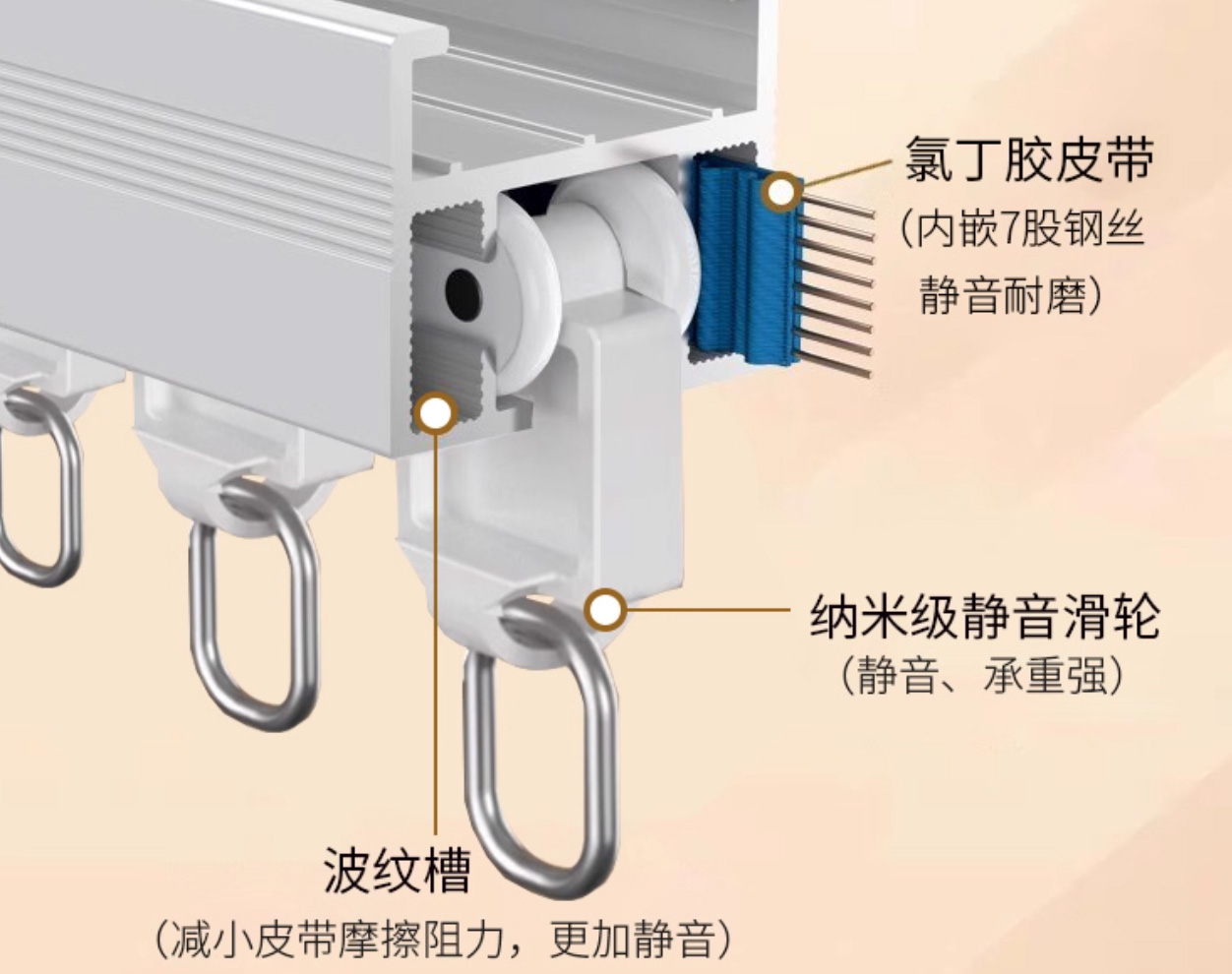 氯丁胶皮带
（内嵌7股钢丝
静音耐磨）

纳米级静音滑轮
（静音、承重强）

波纹槽
（减小皮带摩擦阻力，更加静音）